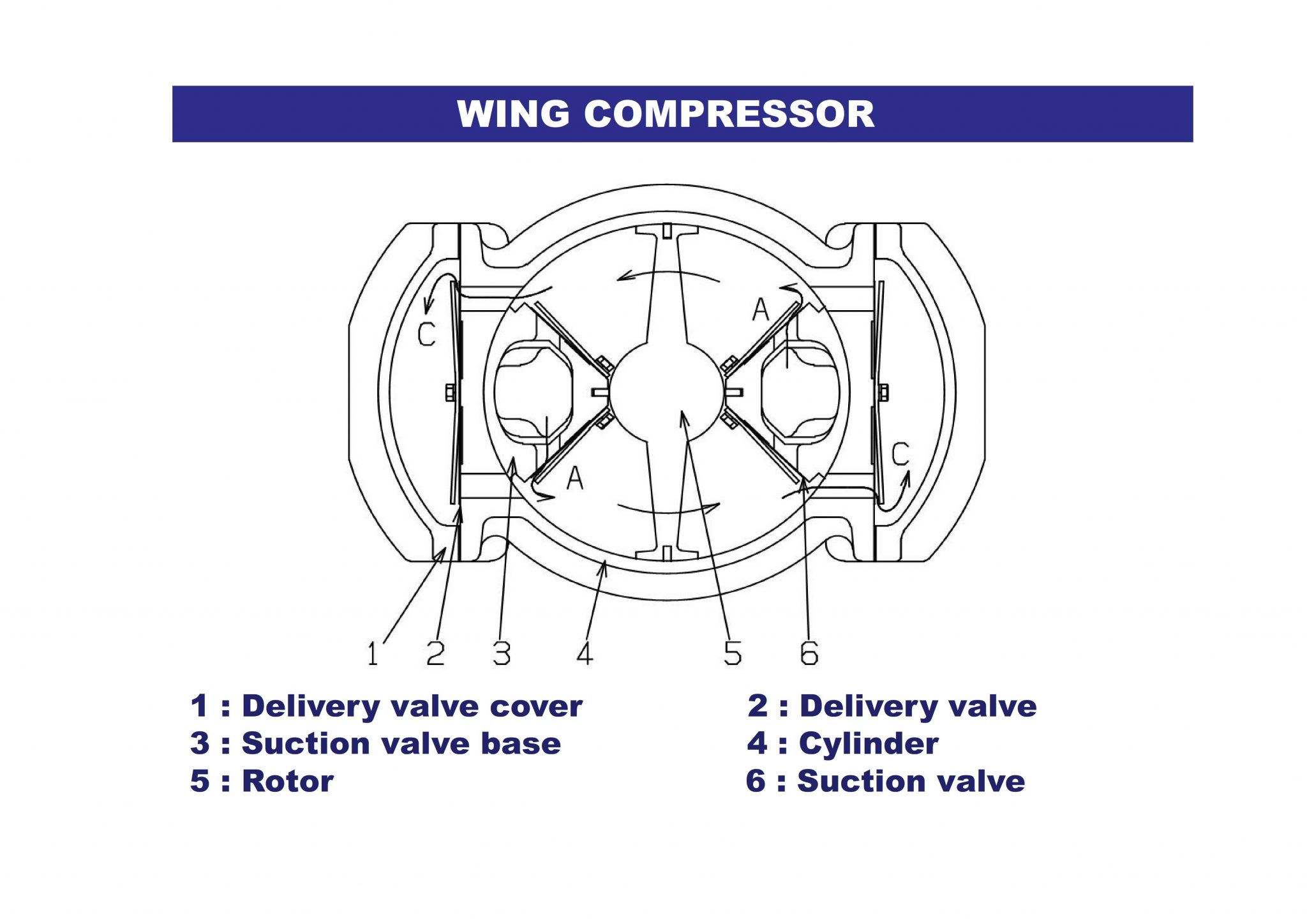 WING COMPRESSOR

C

A

A

C

1 2 3 4 5 6

1 : Delivery valve cover

3 : Suction valve base

5 : Rotor

2 : Delivery valve

4 : Cylinder

6 : Suction valve